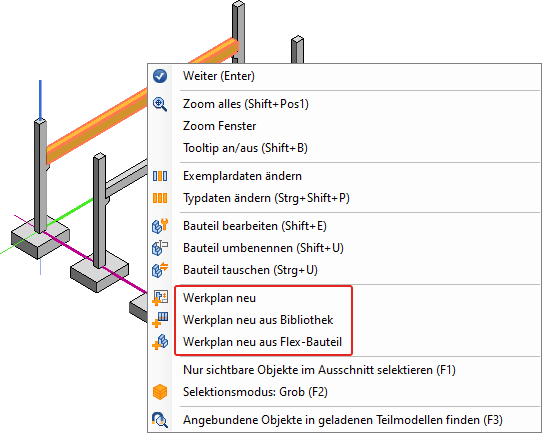 Weiter (Enter)

Zoom alles (Shift+Pos1)
Zoom Fenster
Tooltip an/aus (Shift+B)

Exemplardaten ändern
Typdaten ändern (Strg+Shift+P)

Bauteil bearbeiten (Shift+E)
Bauteil umbenennen (Shift+U)
Bauteil tauschen (Strg+U)

Werkplan neu
Werkplan neu aus Bibliothek
Werkplan neu aus Flex-Bauteil

Nur sichtbare Objekte im Ausschnitt selektieren (F1)
Selektionsmodus: Grob (F2)

Angebundene Objekte in geladenen Teilmodellen finden (F3)