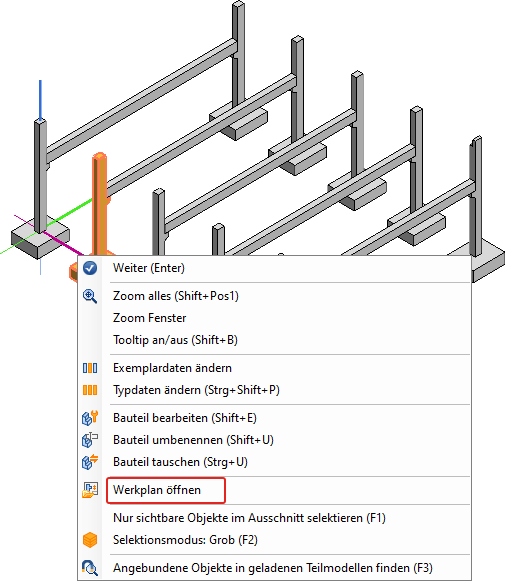 Weiter (Enter)

Zoom alles (Shift+Pos1)
Zoom Fenster
Tooltip an/aus (Shift+B)

Exemplardaten ändern
Typdaten ändern (Strg+Shift+P)

Bauteil bearbeiten (Shift+E)
Bauteil umbenennen (Shift+U)
Bauteil tauschen (Strg+U)

Werkplan öffnen

Nur sichtbare Objekte im Ausschnitt selektieren (F1)
Selektionsmodus: Grob (F2)

Angebundene Objekte in geladenen Teilmodellen finden (F3)